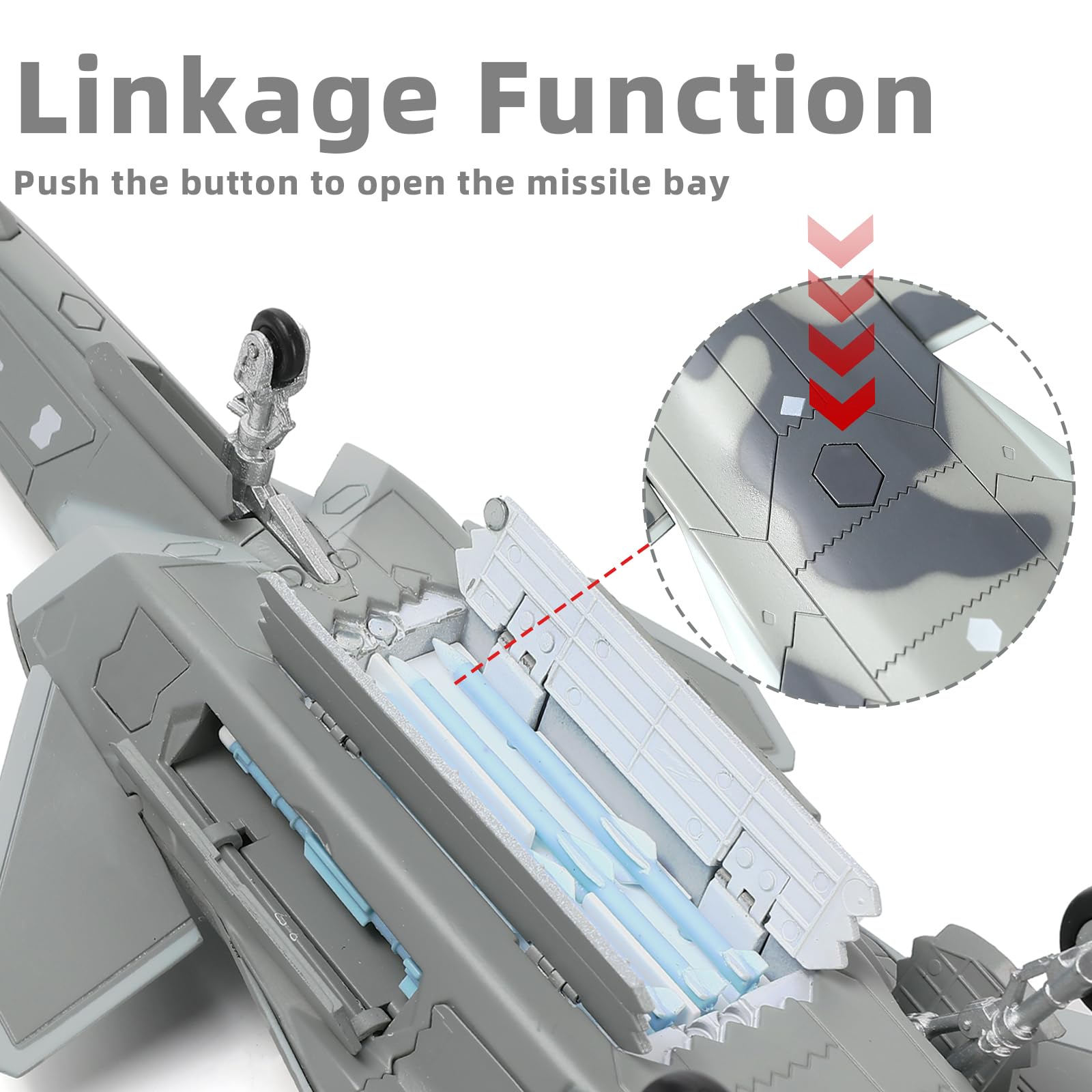 Linkage Function

Push the button to open the missile bay